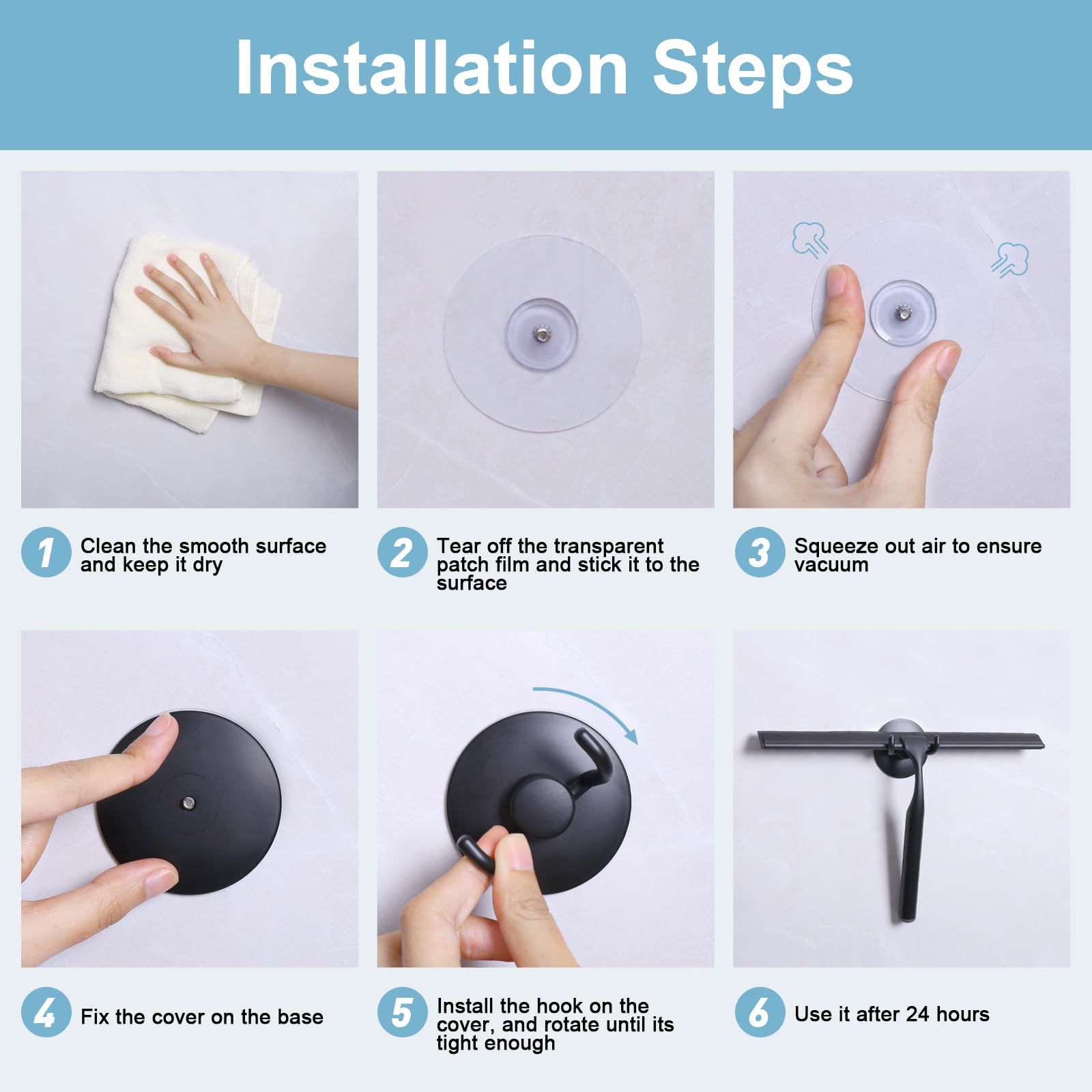 Installation Steps

1 Clean the smooth surface and keep it dry

2 Tear off the transparent patch film and stick it to the surface

3 Squeeze out air to ensure vacuum

4 Fix the cover on the base

5 Install the hook on the cover, and rotate until its tight enough

6 Use it after 24 hours