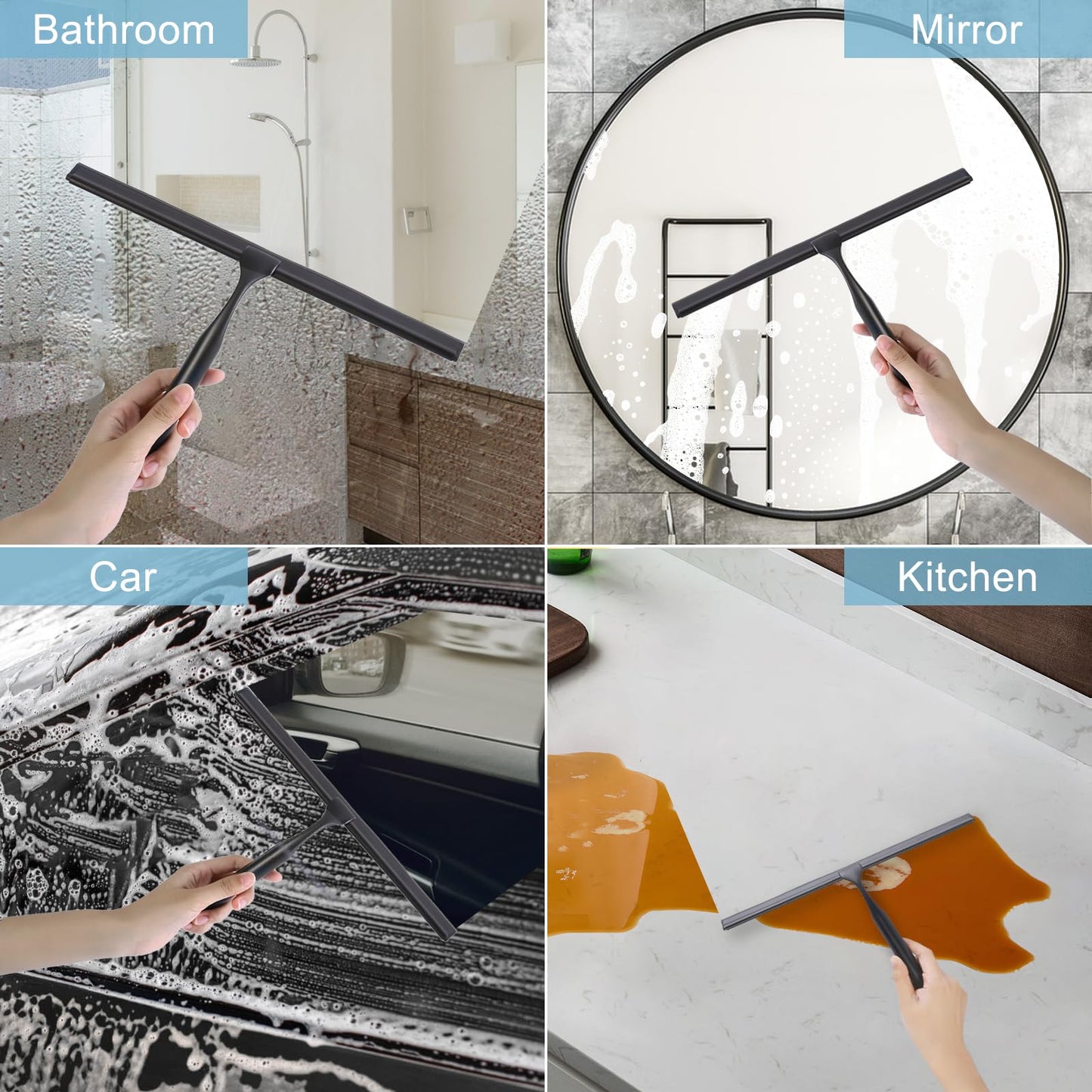 Bathroom

Mirror

Car

Kitchen