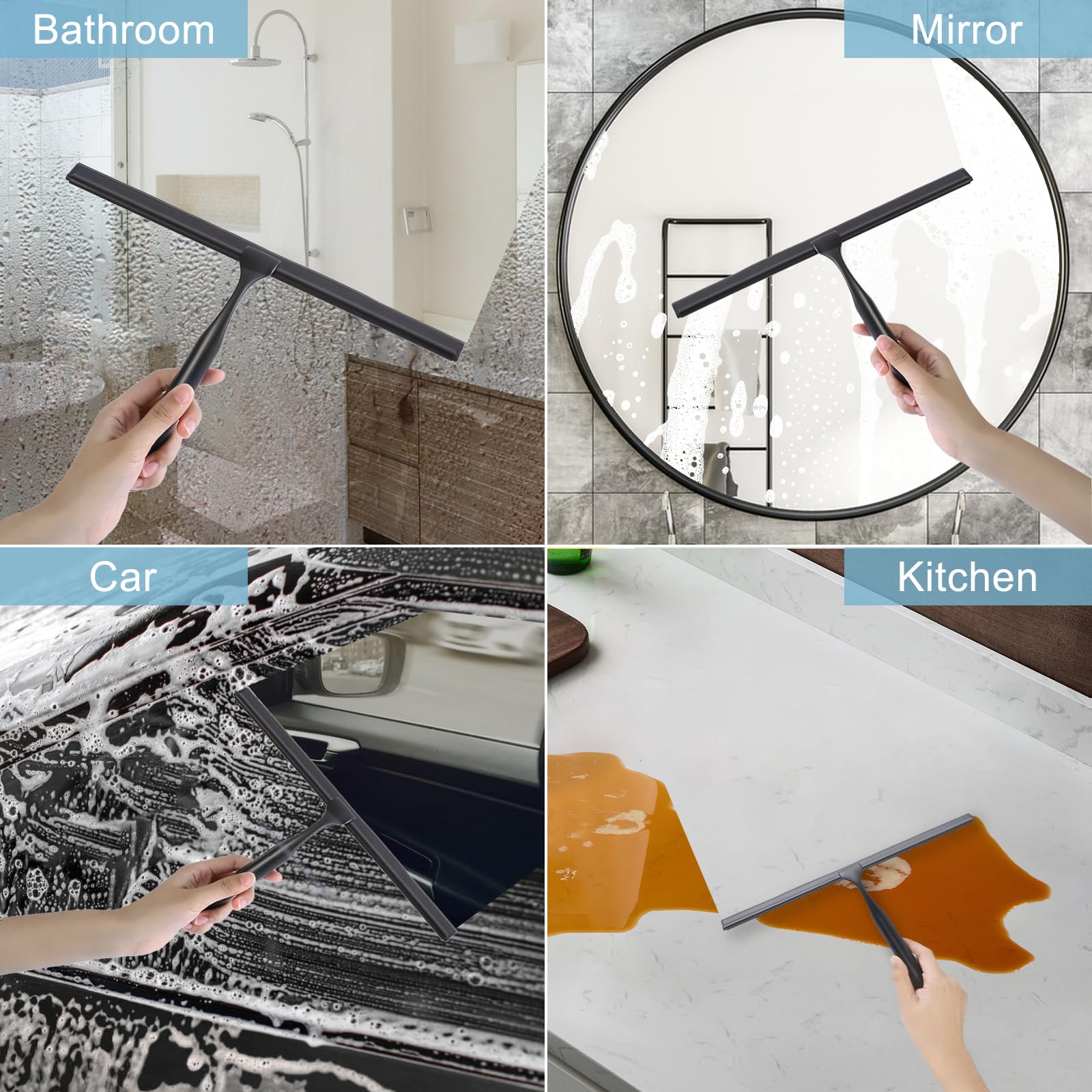 Bathroom

Mirror

Car

Kitchen