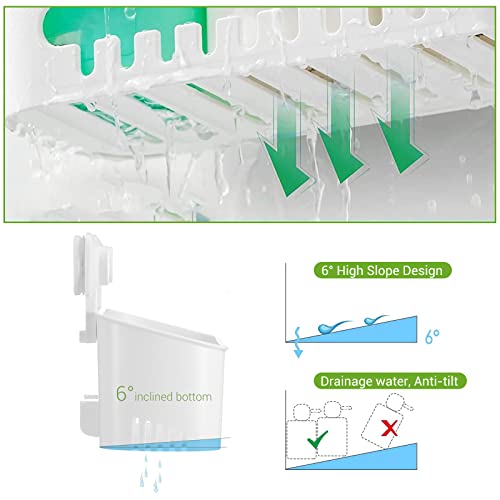 6° inclined bottom

6° High Slope Design

6°

Drainage water, Anti-tilt