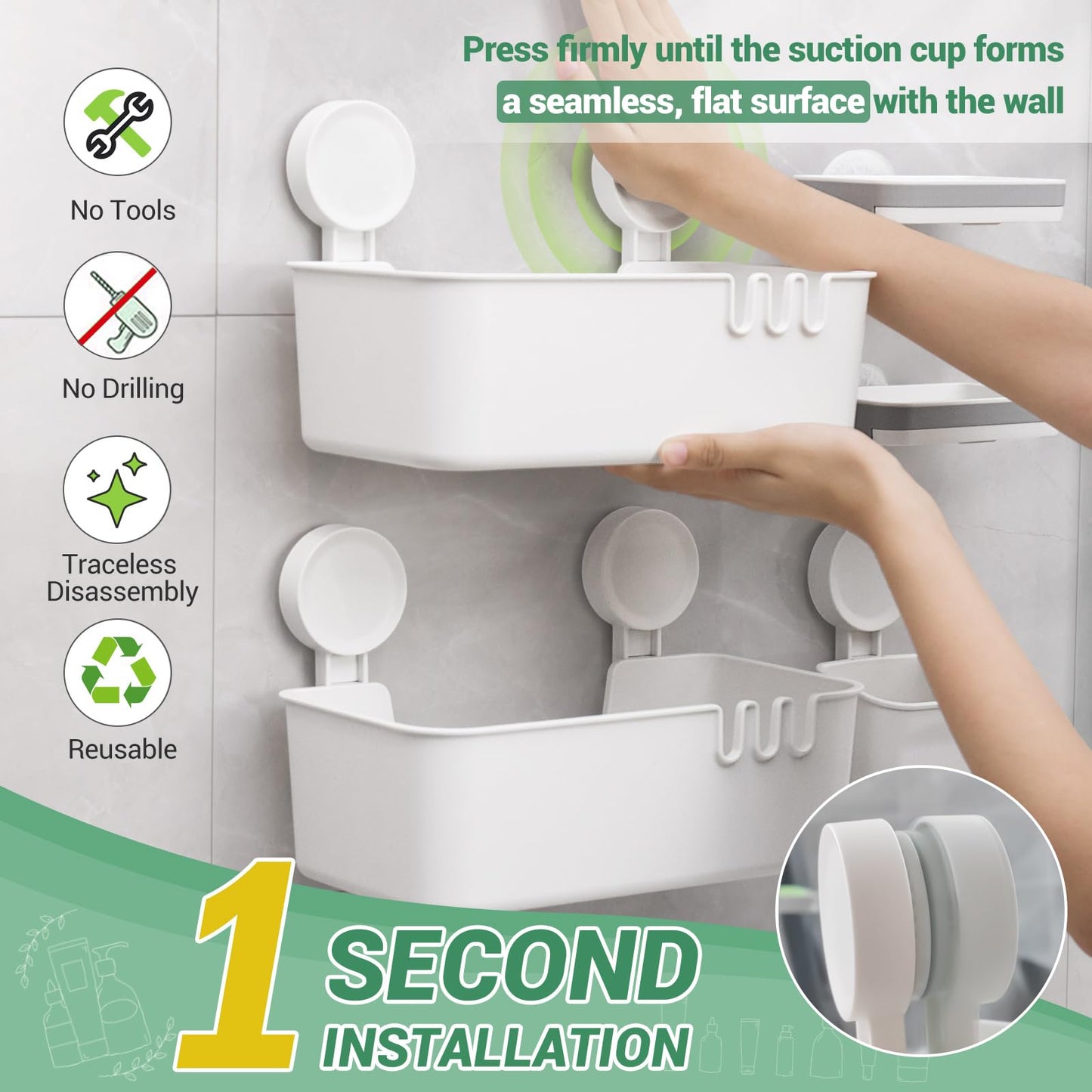 Press firmly until the suction cup forms a seamless, flat surface with the wall

No Tools

No Drilling

Traceless Disassembly

Reusable

1 SECOND INSTALLATION