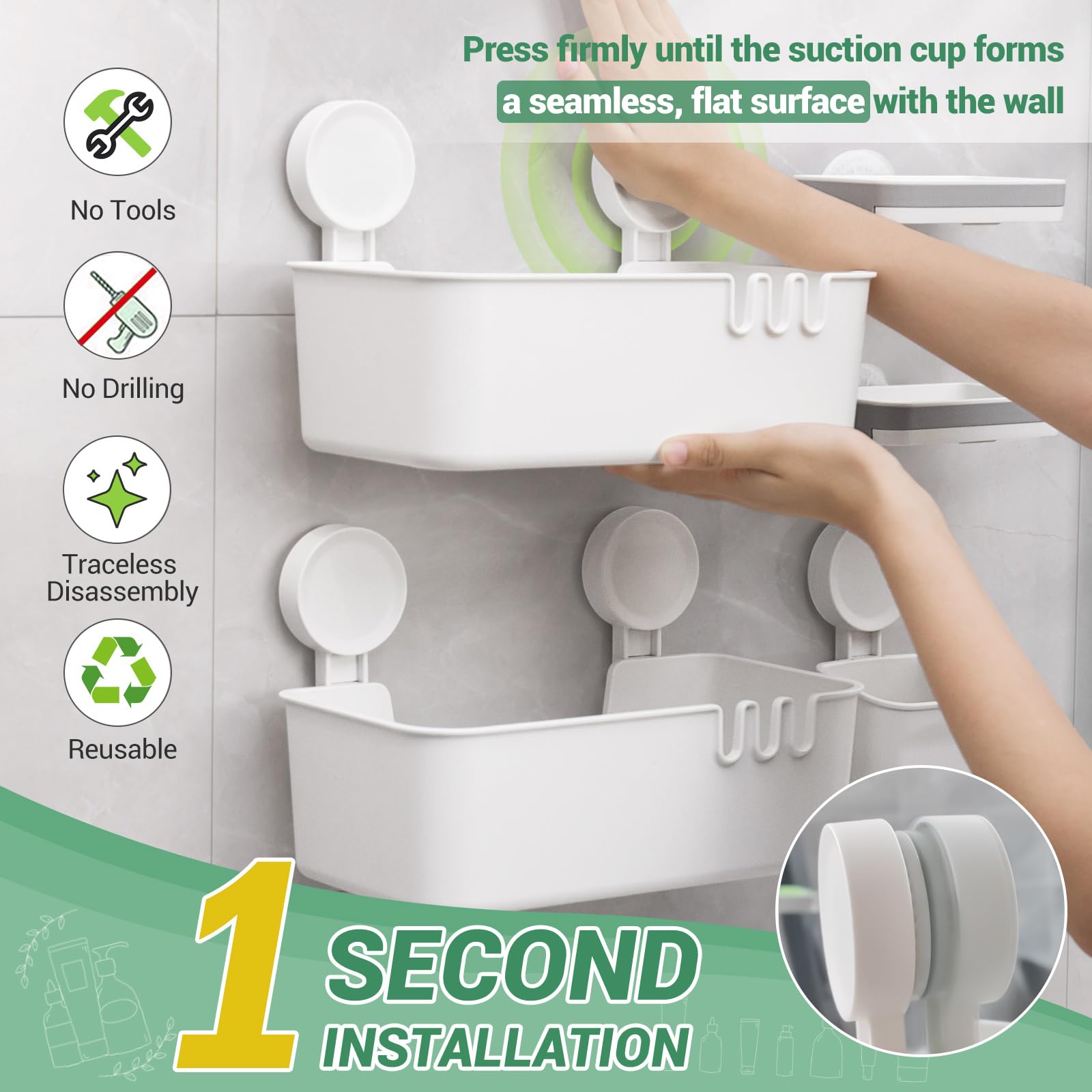 Press firmly until the suction cup forms a seamless, flat surface with the wall

No Tools

No Drilling

Traceless Disassembly

Reusable

1 SECOND INSTALLATION