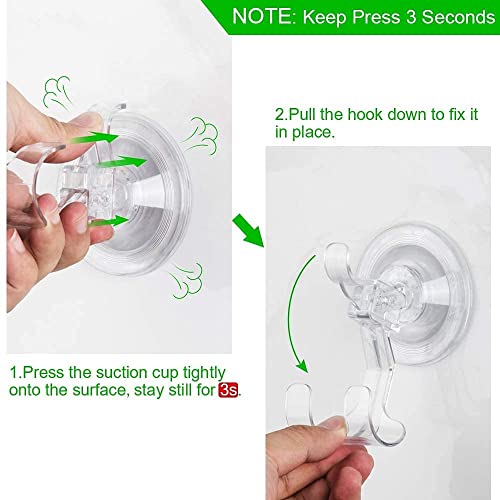 NOTE: Keep Press 3 Seconds

2.Pull the hook down to fix it in place.

1.Press the suction cup tightly onto the surface, stay still for 3s.