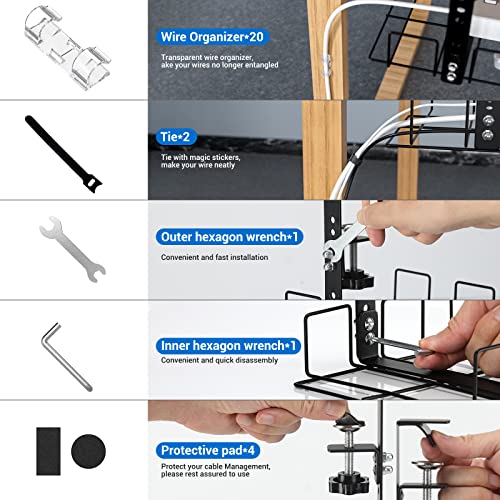 Wire Organizer*20

Transparent wire organizer, ake your wires no longer entangled

Tie*2

Tie with magic stickers, make your wire neatly

Outer hexagon wrench*1

Convenient and fast installation

Inner hexagon wrench*1

Convenient and quick disassembly

Protective pad*4

Protect your cable Management, please rest assured to use